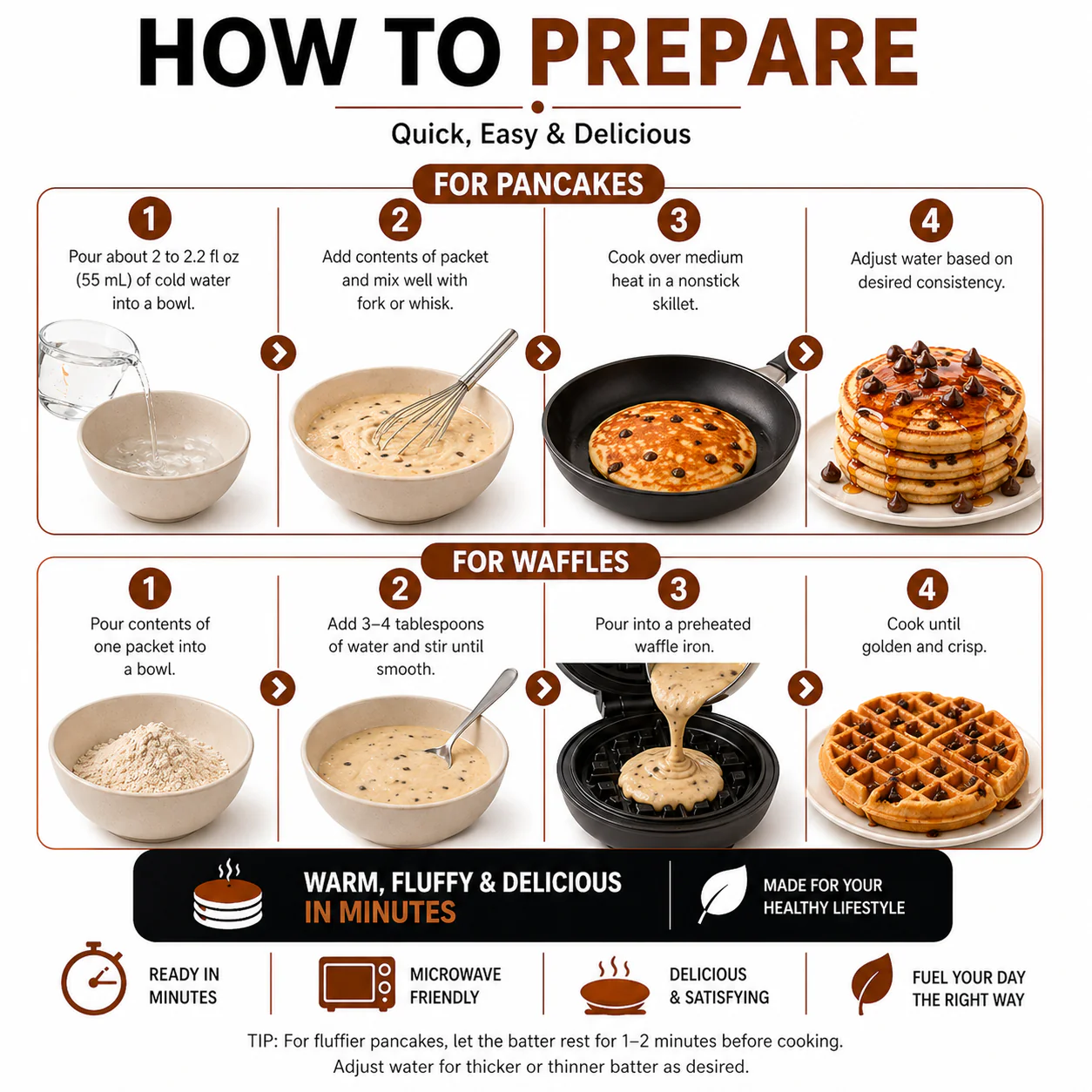 HOW TO PREPARE

Quick, Easy & Delicious

FOR PANCAKES

1
Pour about 2 to 2.2 fl oz (55 mL) of cold water into a bowl.

2
Add contents of packet and mix well with fork or whisk.

3
Cook over medium heat in a nonstick skillet.

4
Adjust water based on desired consistency.

FOR WAFFLES

1
Pour contents of one packet into a bowl.

2
Add 3–4 tablespoons of water and stir until smooth.

3
Pour into a preheated waffle iron.

4
Cook until golden and crisp.

WARM, FLUFFY & DELICIOUS
IN MINUTES

MADE FOR YOUR HEALTHY LIFESTYLE

READY IN MINUTES

MICROWAVE FRIENDLY

DELICIOUS & SATISFYING

FUEL YOUR DAY THE RIGHT WAY

TIP: For fluffier pancakes, let the batter rest for 1–2 minutes before cooking.
Adjust water for thicker or thinner batter as desired.